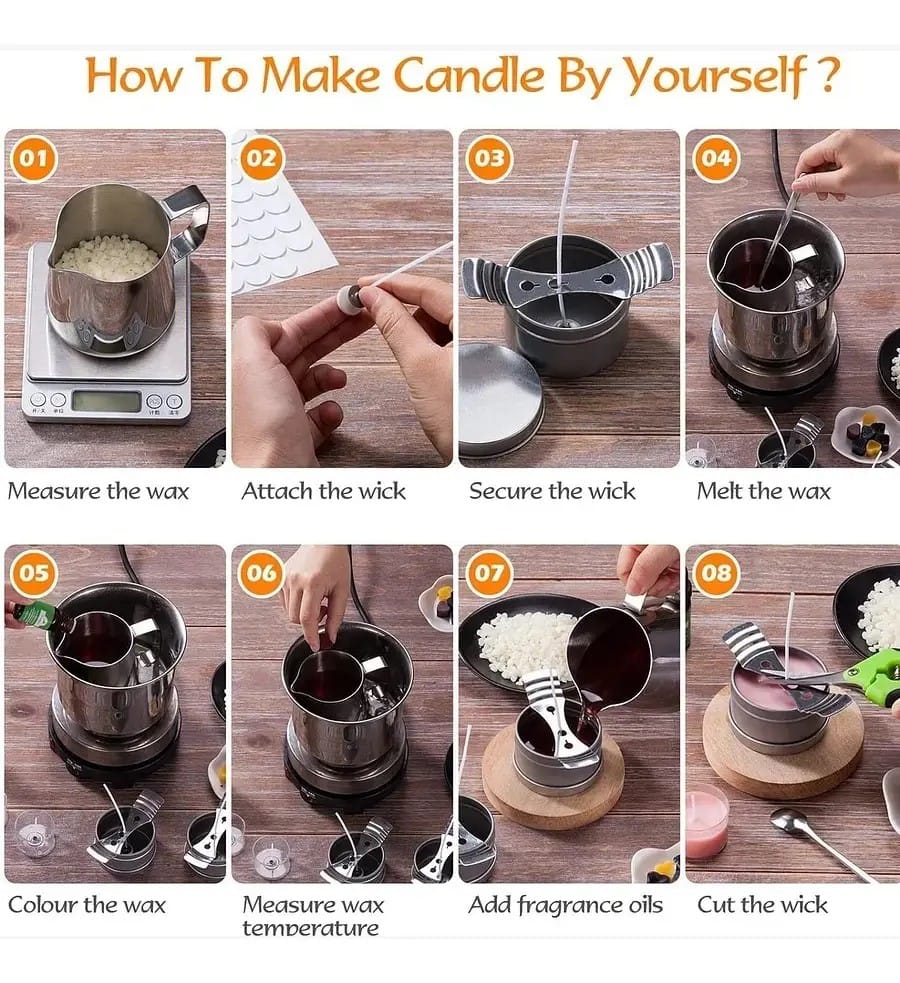 How To Make Candle By Yourself ?

01

Measure the wax

02

Attach the wick

03

Secure the wick

04

Melt the wax

05

Colour the wax

06

Measure wax temperature

07

Add fragrance oils

08

Cut the wick