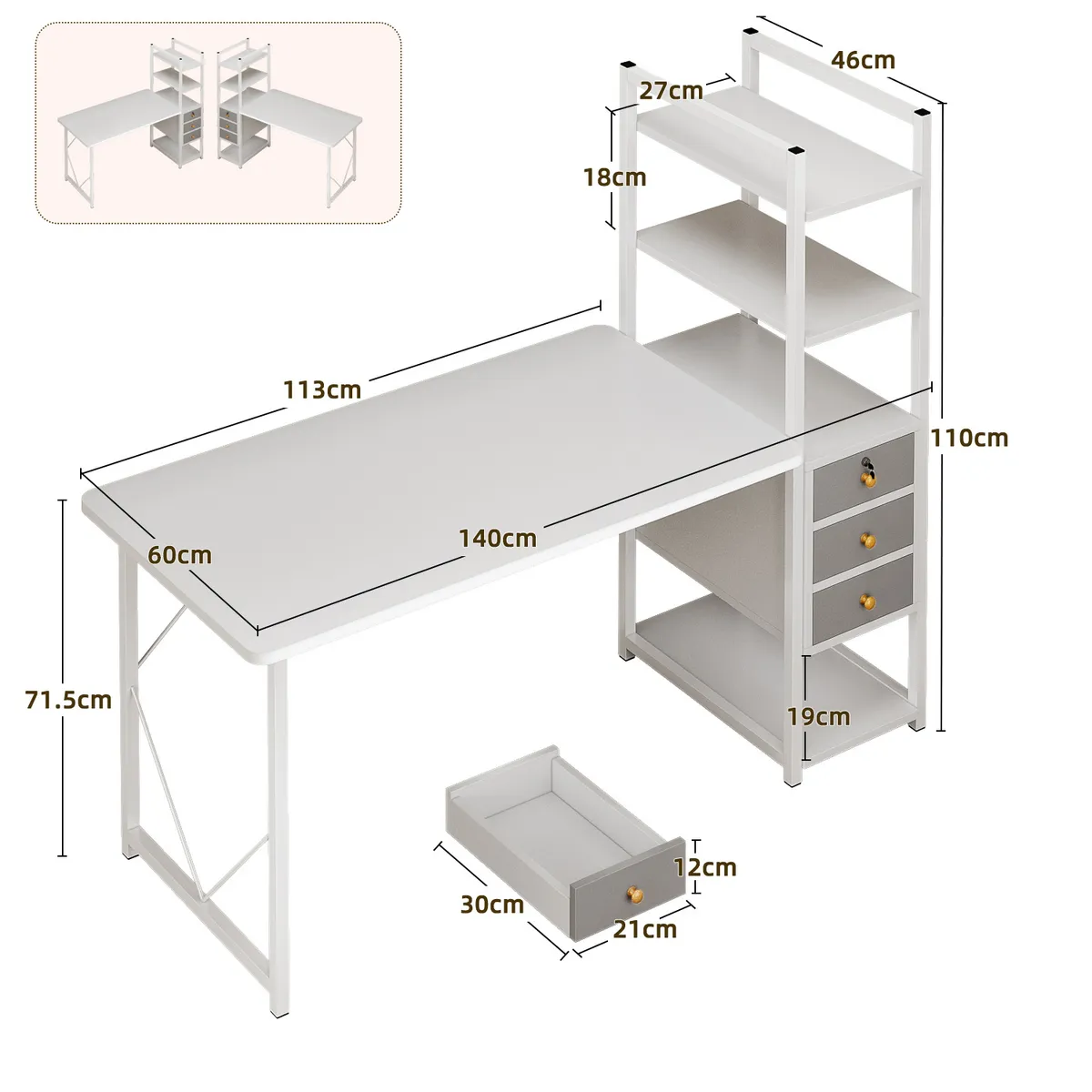 46cm
27cm
18cm
113cm
110cm
60cm
140cm
71.5cm
19cm
12cm
30cm
21cm